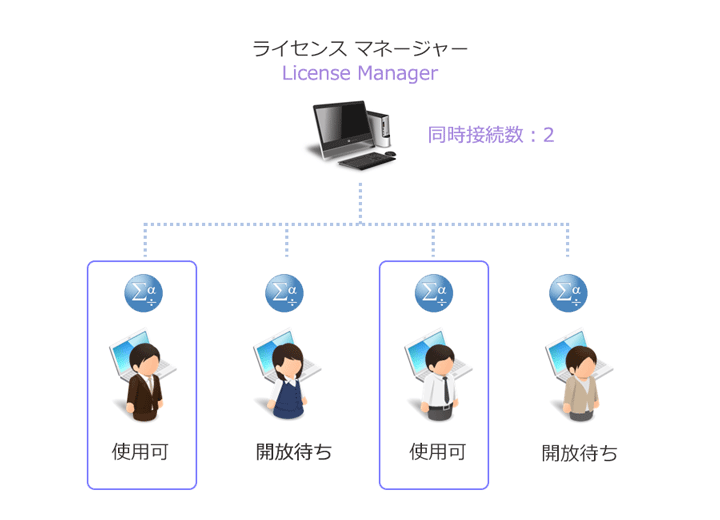 ライセンス マネージャー
License Manager

同時接続数：2

使用可

開放待ち

使用可

開放待ち